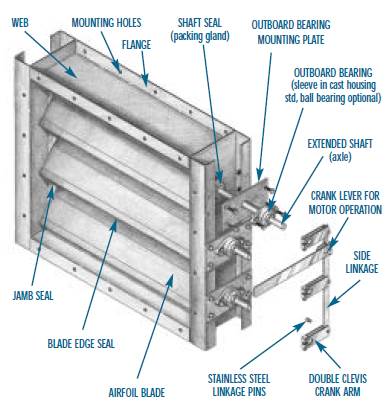 WEB

MOUNTING HOLES

FLANGE

SHAFT SEAL
(packing gland)

OUTBOARD BEARING
MOUNTING PLATE

OUTBOARD BEARING
(sleeve in cast housing
std, ball bearing optional)

EXTENDED SHAFT
(axle)

CRANK LEVER FOR
MOTOR OPERATION

SIDE
LINKAGE

JAMB SEAL

BLADE EDGE SEAL

AIRFOIL BLADE

STAINLESS STEEL
LINKAGE PINS

DOUBLE CLEVIS
CRANK ARM