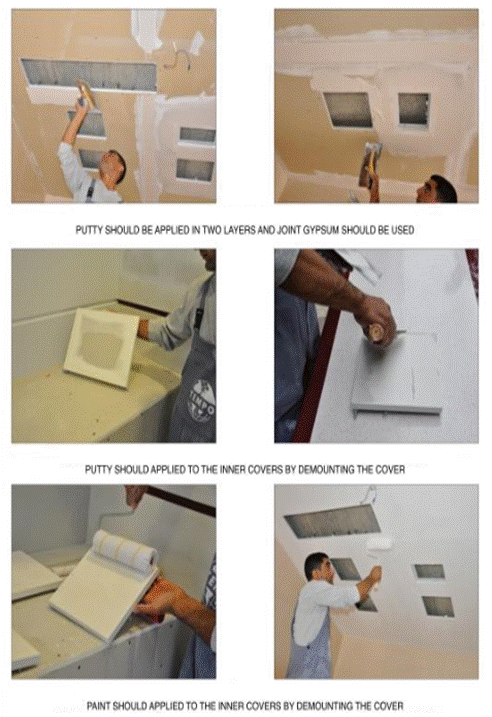 PUTTY SHOULD BE APPLIED IN TWO LAYERS AND JOINT GYPSUM SHOULD BE USED

PUTTY SHOULD APPLIED TO THE INNER COVERS BY DEMOUNTING THE COVER

PAINT SHOULD APPLIED TO THE INNER COVERS BY DEMOUNTING THE COVER